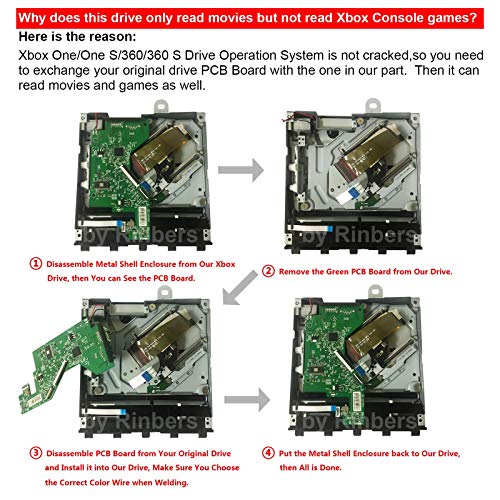 Why does this drive only read movies but not read Xbox Console games?

Here is the reason:

Xbox One/One S/360/360 S Drive Operation System is not cracked,so you need to exchange your original drive PCB Board with the one in our part. Then it can read movies and games as well.

by Rinbers

by Rinbers

① Disassemble Metal Shell Enclosure from Our Xbox Drive, then You can See the PCB Board.

② Remove the Green PCB Board from Our Drive.

by Rinbers

by Rinbers

③ Disassemble PCB Board from Your Original Drive and Install it into Our Drive, Make Sure You Choose the Correct Color Wire when Welding.

④ Put the Metal Shell Enclosure back to Our Drive, then All is Done.